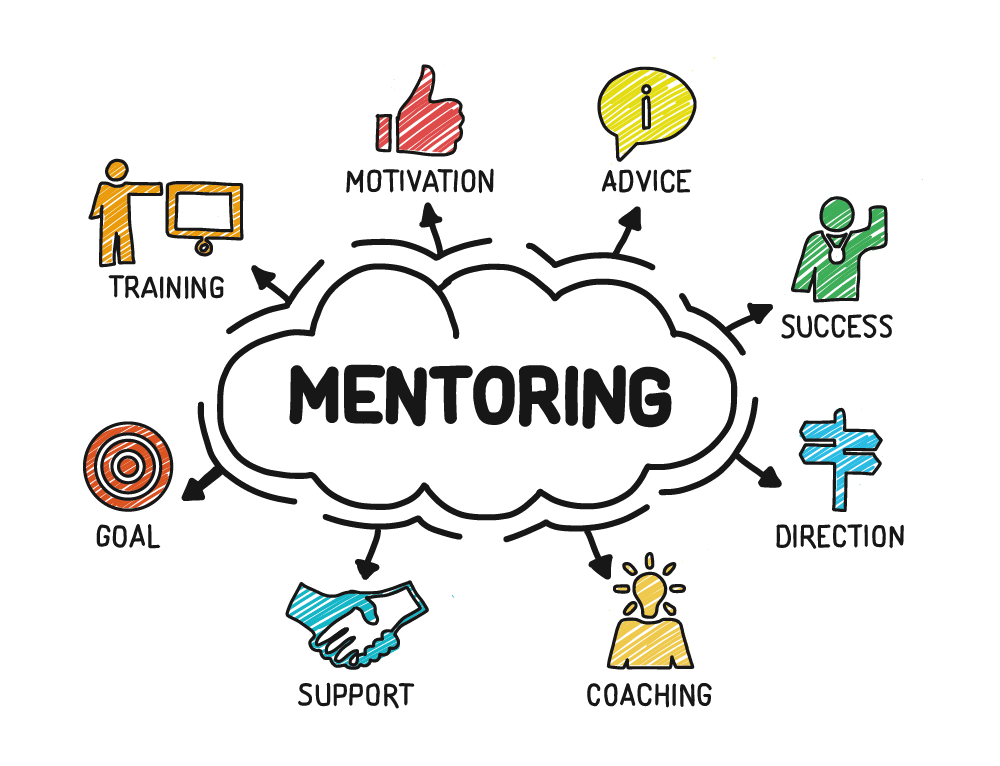 MOTIVATION

ADVICE

TRAINING

SUCCESS

MENTORING

GOAL

DIRECTION

SUPPORT

COACHING